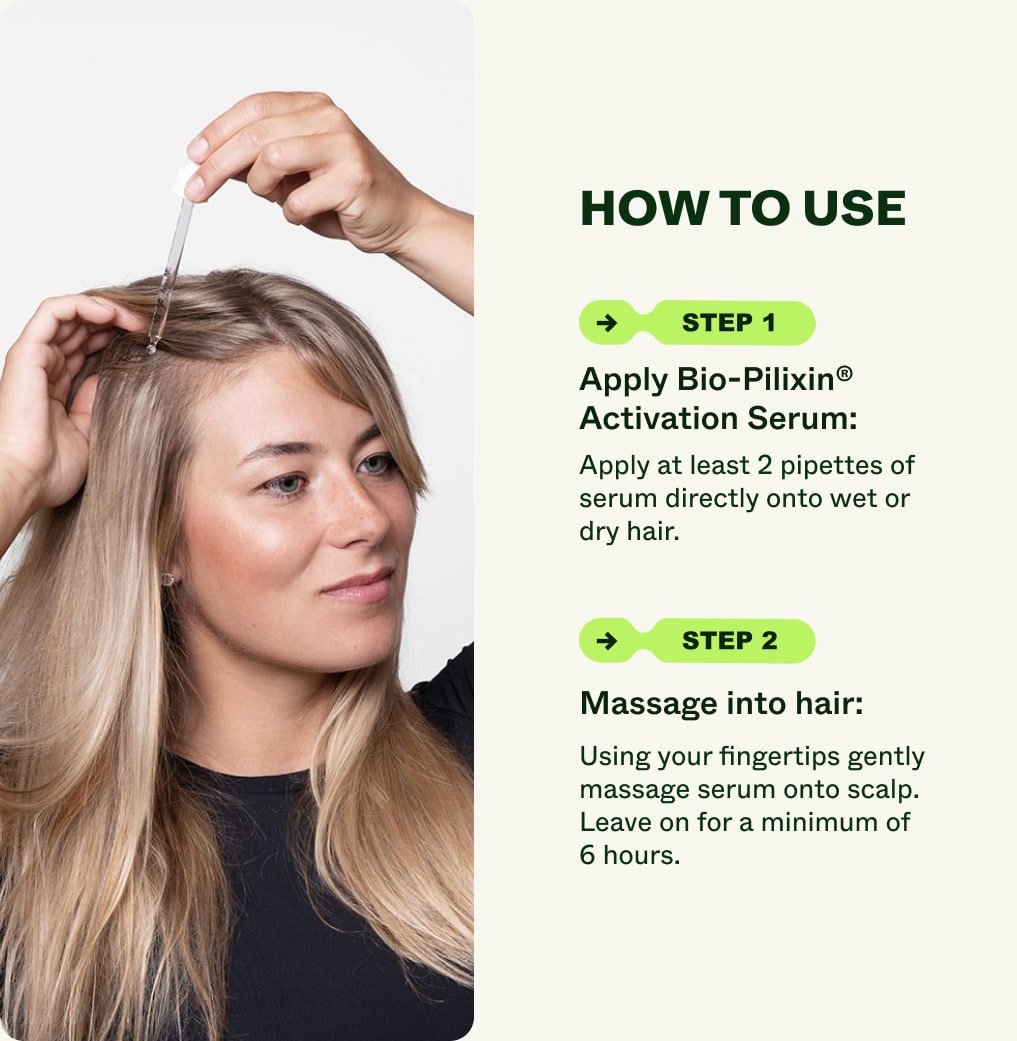 HOW TO USE

→ STEP 1

Apply Bio-Pilixin® Activation Serum:

Apply at least 2 pipettes of serum directly onto wet or dry hair.

→ STEP 2

Massage into hair:

Using your fingertips gently massage serum onto scalp. Leave on for a minimum of 6 hours.